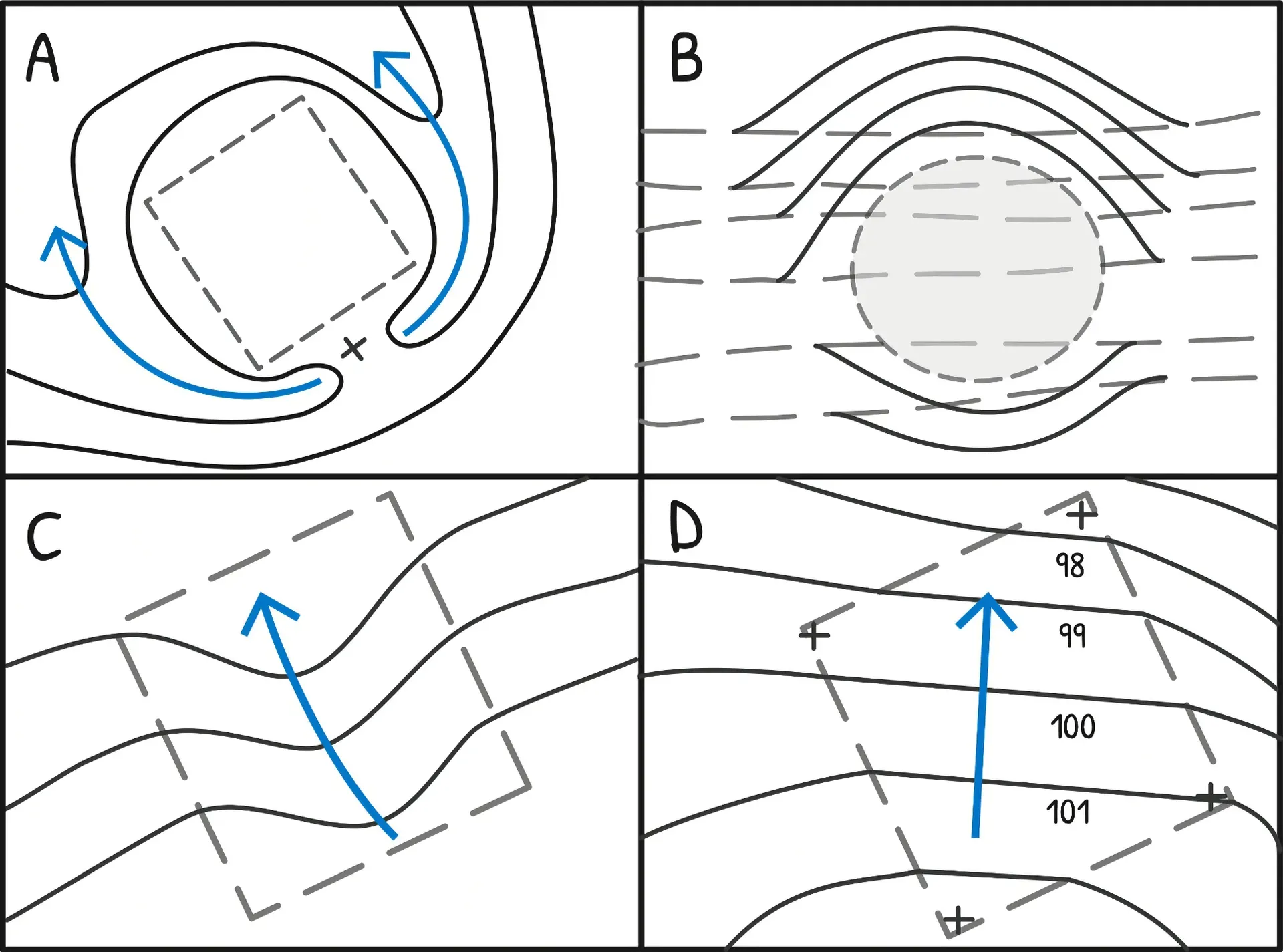 A

B

C

D

98

99

100

101